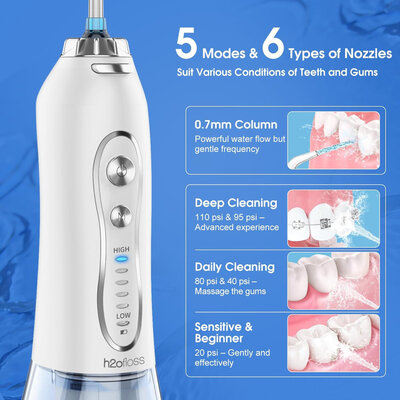 5 Modes & 6 Types of Nozzles
Suit Various Conditions of Teeth and Gums

0.7mm Column
Powerful water flow but gentle frequency

Deep Cleaning
110 psi & 95 psi – Advanced experience

Daily Cleaning
80 psi & 40 psi – Massage the gums

Sensitive & Beginner
20 psi – Gently and effectively

HIGH
LOW
h2ofloss